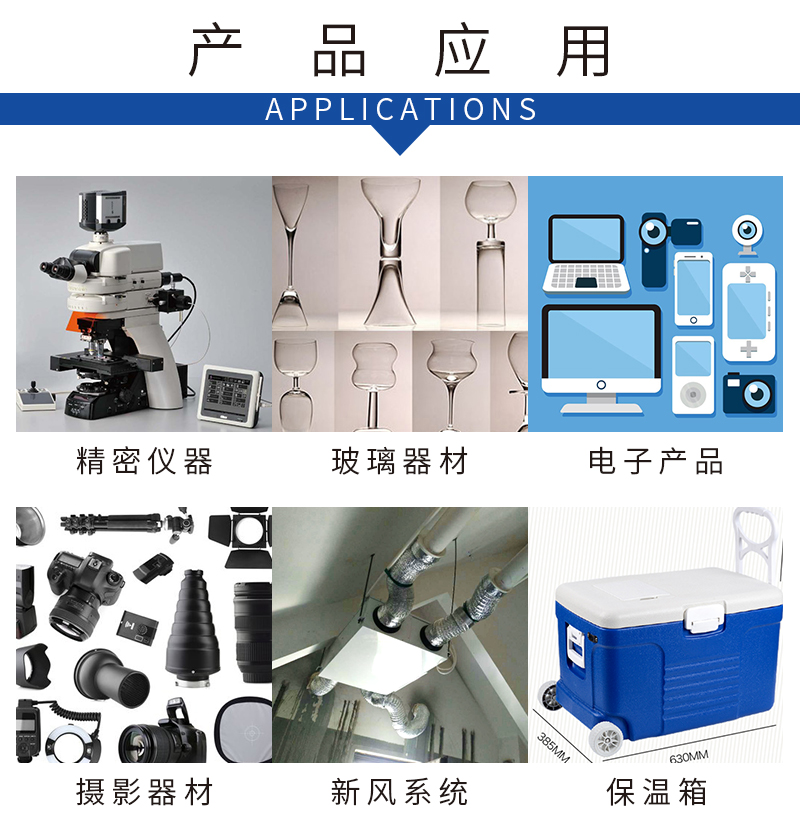 产品应用

APPLICATIONS

精密仪器

玻璃器材

电子产品

摄影器材

新风系统

385MM

630MM

保温箱